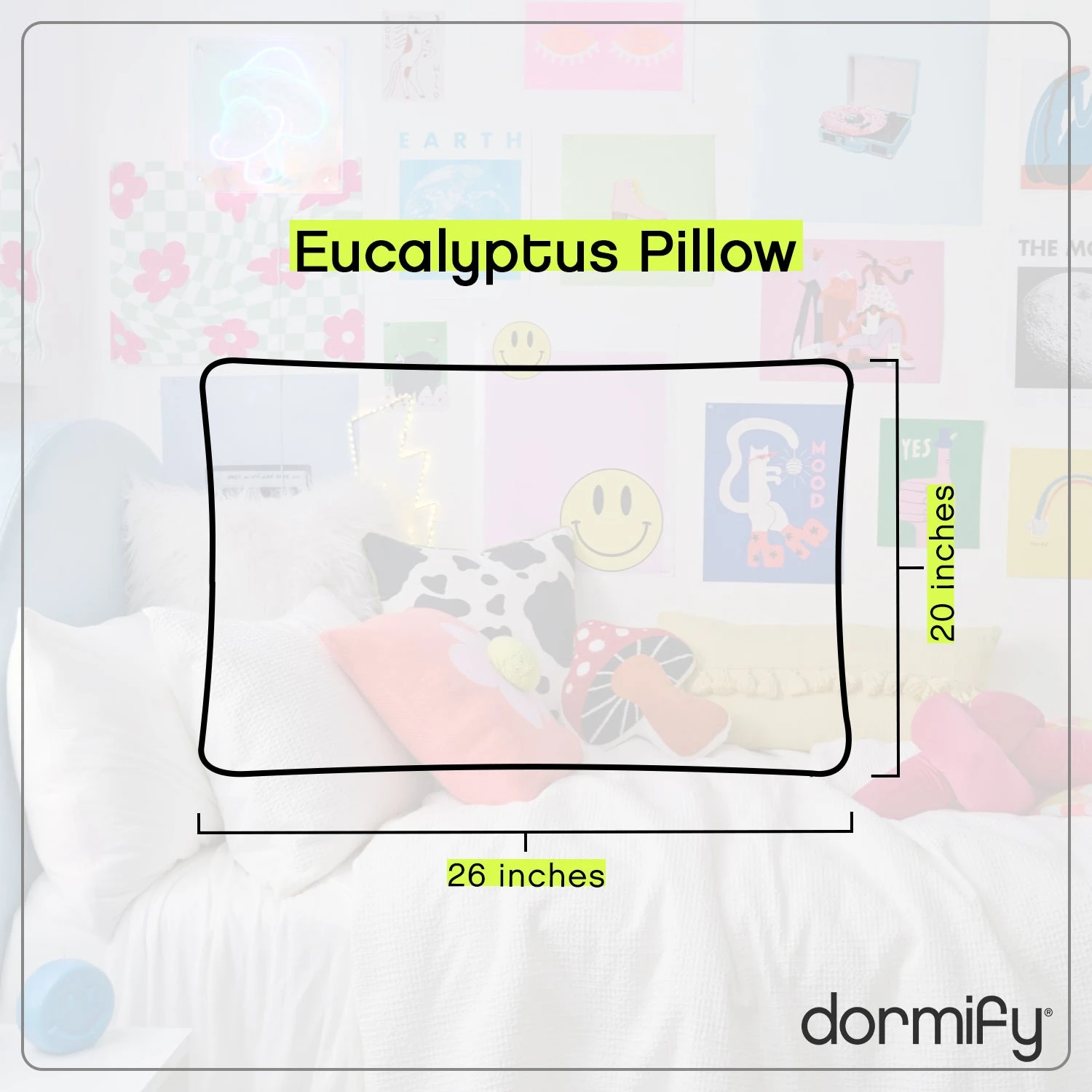 EARTH

THE MO

Eucalyptus Pillow

MOOD

YES

20 inches

26 inches

dormify®